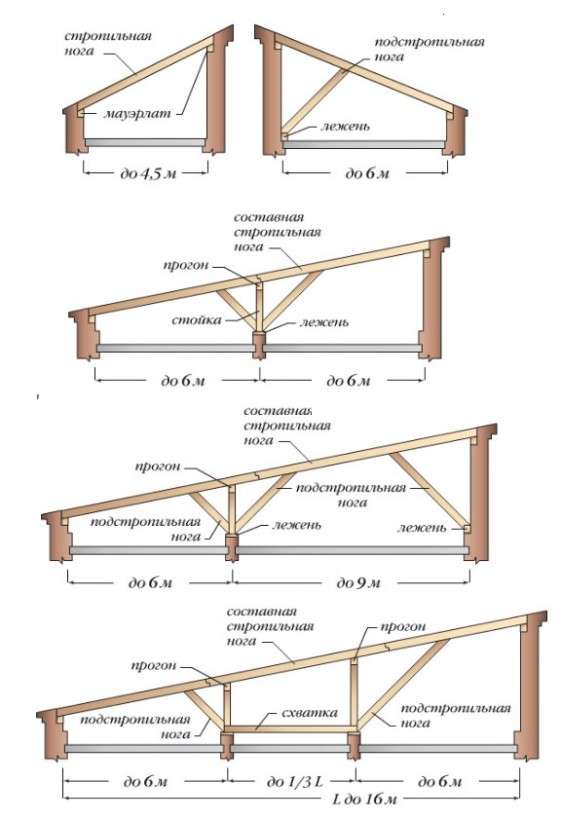 стропильная нога

мауэрлат

до 4,5 м

подстропильная нога

лежень

до 6 м

составная стропильная нога

прогон

стойка

лежень

до 6 м

до 6 м

составная стропильная нога

прогон

подстропильная нога

подстропильная нога

лежень

лежень

до 6 м

до 9 м

составная стропильная нога

прогон

прогон

подстропильная нога

схватка

подстропильная нога

до 6 м

до 1/3 L

до 6 м

L до 16 м